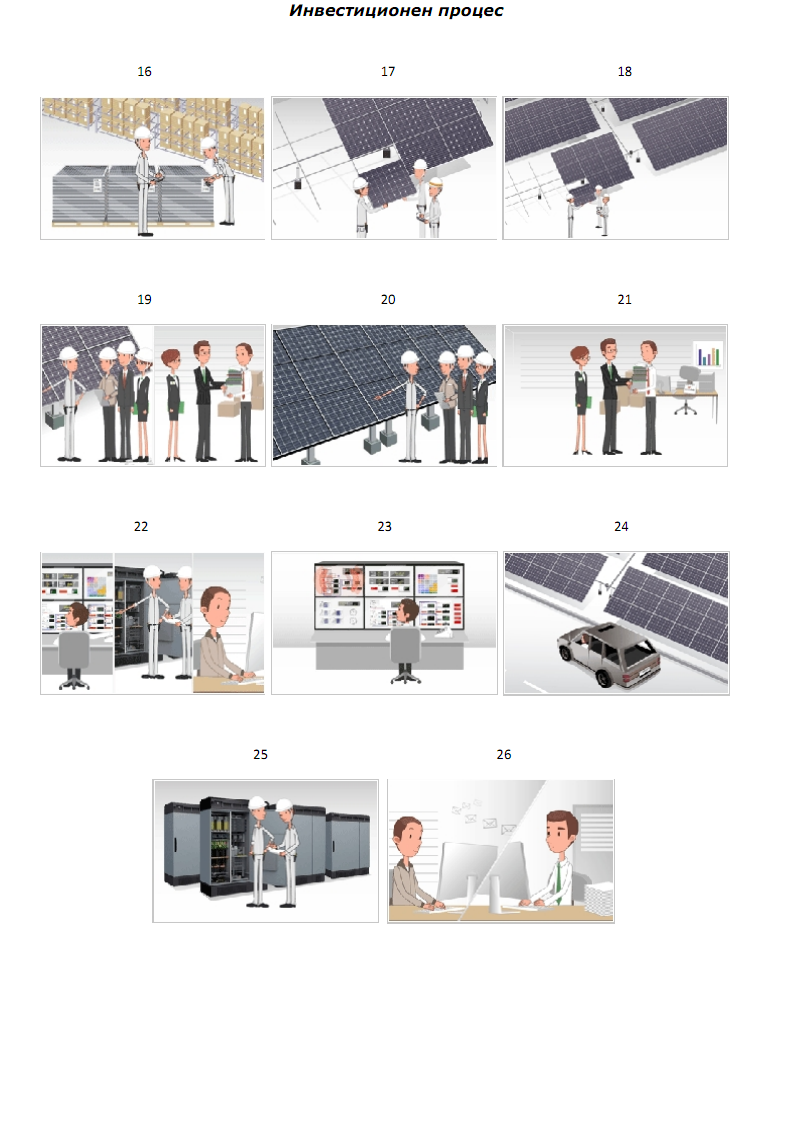 Инвестиционен процес

16

17

18

19

20

21

22

23

24

25

26